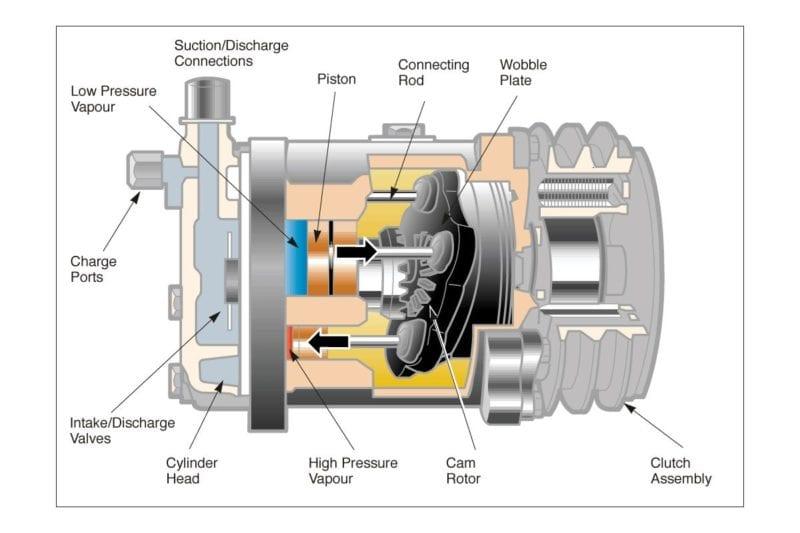 Suction/Discharge Connections

Low Pressure Vapour

Piston

Connecting Rod

Wobble Plate

Charge Ports

Intake/Discharge Valves

Cylinder Head

High Pressure Vapour

Cam Rotor

Clutch Assembly