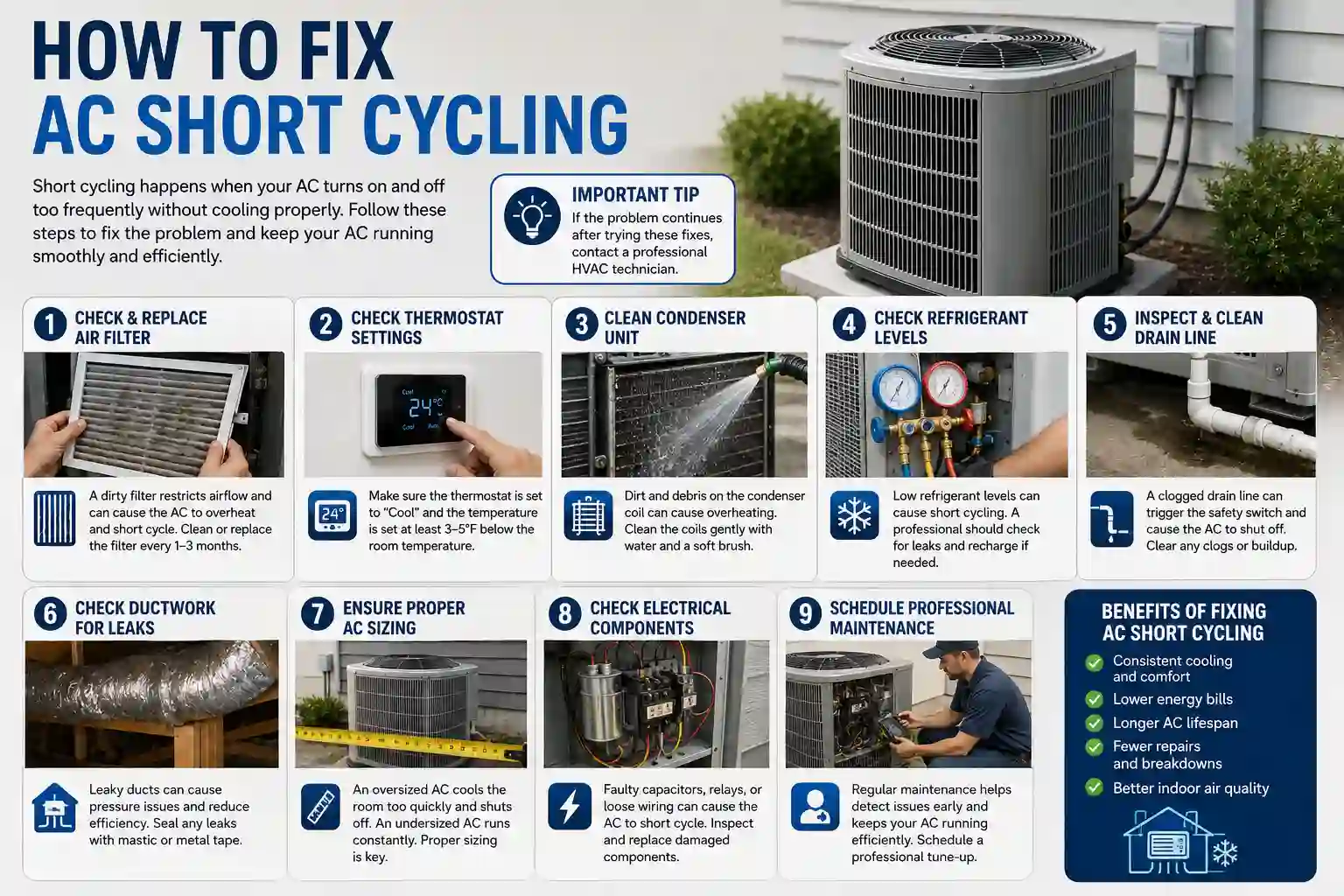 HOW TO FIX
AC SHORT CYCLING

Short cycling happens when your AC turns on and off too frequently without cooling properly. Follow these steps to fix the problem and keep your AC running smoothly and efficiently.

IMPORTANT TIP
If the problem continues after trying these fixes, contact a professional HVAC technician.

1 CHECK & REPLACE AIR FILTER
A dirty filter restricts airflow and can cause the AC to overheat and short cycle. Clean or replace the filter every 1–3 months.

2 CHECK THERMOSTAT SETTINGS
Cool
24°C
Cool Auto
24°
Make sure the thermostat is set to "Cool" and the temperature is set at least 3–5°F below the room temperature.

3 CLEAN CONDENSER UNIT
Dirt and debris on the condenser coil can cause overheating. Clean the coils gently with water and a soft brush.

4 CHECK REFRIGERANT LEVELS
Low refrigerant levels can cause short cycling. A professional should check for leaks and recharge if needed.

5 INSPECT & CLEAN DRAIN LINE
A clogged drain line can trigger the safety switch and cause the AC to shut off. Clear any clogs or buildup.

6 CHECK DUCTWORK FOR LEAKS
Leaky ducts can cause pressure issues and reduce efficiency. Seal any leaks with mastic or metal tape.

7 ENSURE PROPER AC SIZING
An oversized AC cools the room too quickly and shuts off. An undersized AC runs constantly. Proper sizing is key.

8 CHECK ELECTRICAL COMPONENTS
Faulty capacitors, relays, or loose wiring can cause the AC to short cycle. Inspect and replace damaged components.

9 SCHEDULE PROFESSIONAL MAINTENANCE
Regular maintenance helps detect issues early and keeps your AC running efficiently. Schedule a professional tune-up.

BENEFITS OF FIXING AC SHORT CYCLING
Consistent cooling and comfort
Lower energy bills
Longer AC lifespan
Fewer repairs and breakdowns
Better indoor air quality