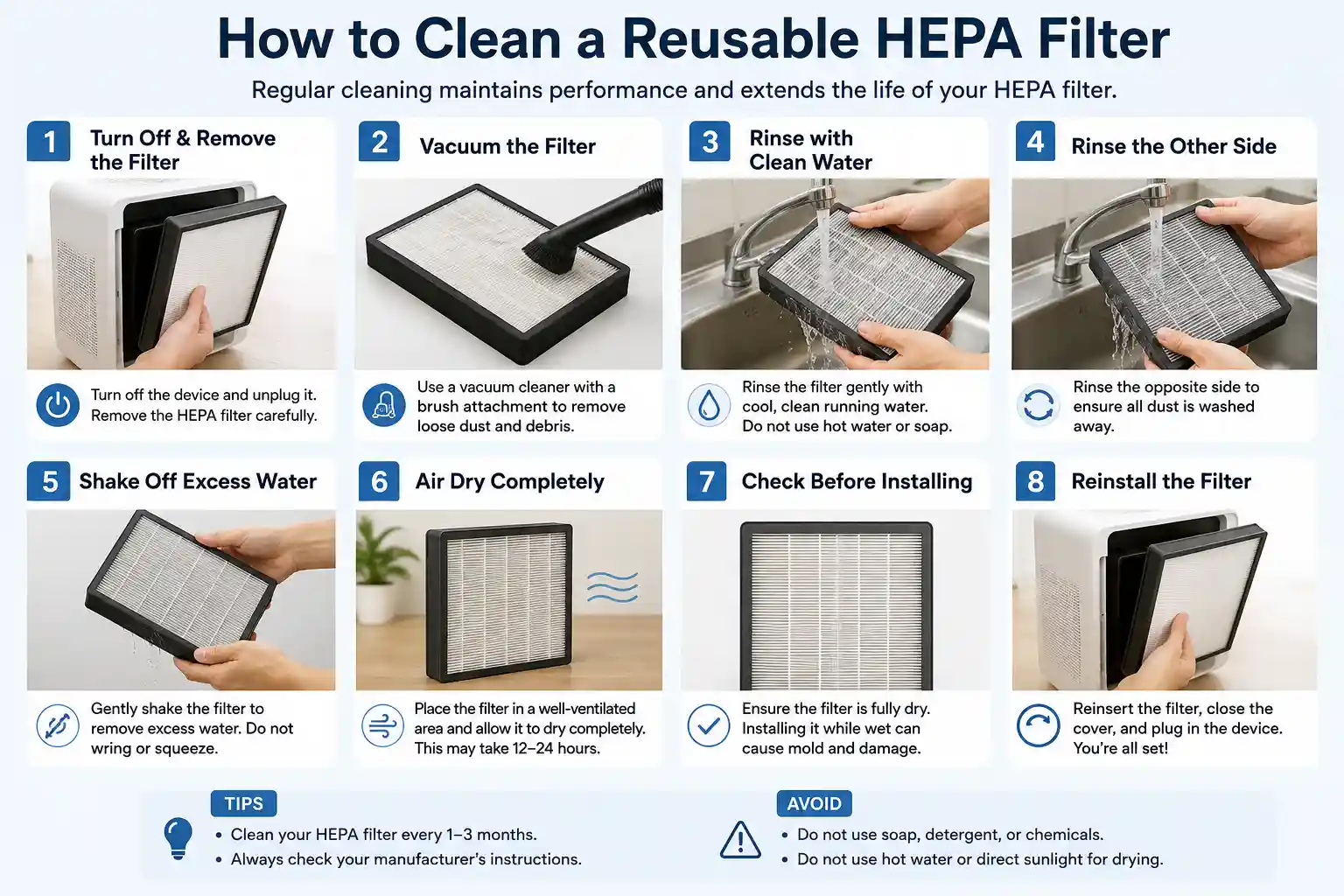 How to Clean a Reusable HEPA Filter

Regular cleaning maintains performance and extends the life of your HEPA filter.

1 Turn Off & Remove the Filter

Turn off the device and unplug it. Remove the HEPA filter carefully.

2 Vacuum the Filter

Use a vacuum cleaner with a brush attachment to remove loose dust and debris.

3 Rinse with Clean Water

Rinse the filter gently with cool, clean running water. Do not use hot water or soap.

4 Rinse the Other Side

Rinse the opposite side to ensure all dust is washed away.

5 Shake Off Excess Water

Gently shake the filter to remove excess water. Do not wring or squeeze.

6 Air Dry Completely

Place the filter in a well-ventilated area and allow it to dry completely. This may take 12–24 hours.

7 Check Before Installing

Ensure the filter is fully dry. Installing it while wet can cause mold and damage.

8 Reinstall the Filter

Reinsert the filter, close the cover, and plug in the device. You're all set!

TIPS
• Clean your HEPA filter every 1–3 months.
• Always check your manufacturer's instructions.

AVOID
• Do not use soap, detergent, or chemicals.
• Do not use hot water or direct sunlight for drying.