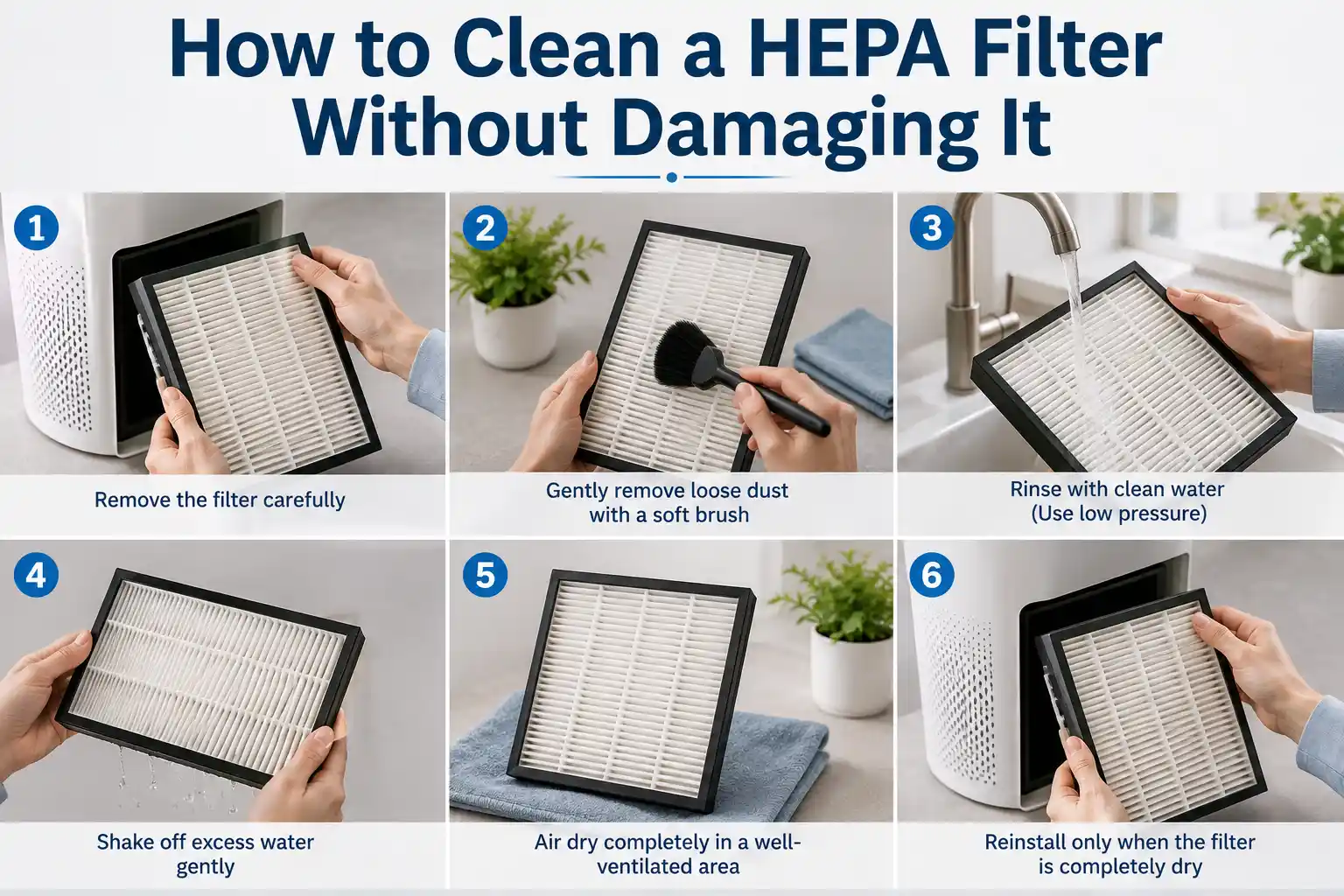 How to Clean a HEPA Filter Without Damaging It

1
Remove the filter carefully

2
Gently remove loose dust with a soft brush

3
Rinse with clean water (Use low pressure)

4
Shake off excess water gently

5
Air dry completely in a well-ventilated area

6
Reinstall only when the filter is completely dry